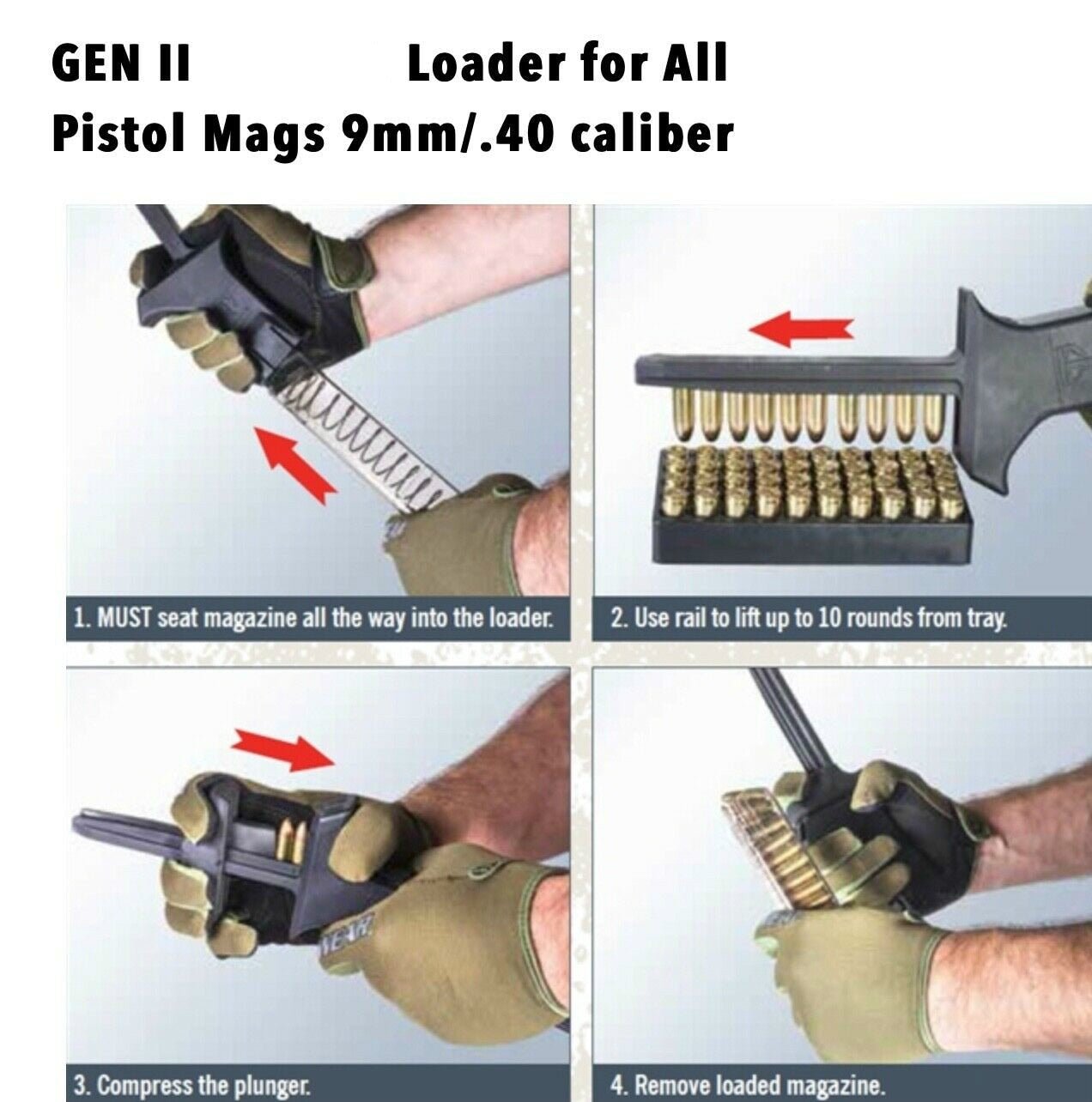 GEN II Loader for All Pistol Mags 9mm/.40 caliber

1. MUST seat magazine all the way into the loader.

2. Use rail to lift up to 10 rounds from tray.

3. Compress the plunger.

4. Remove loaded magazine.