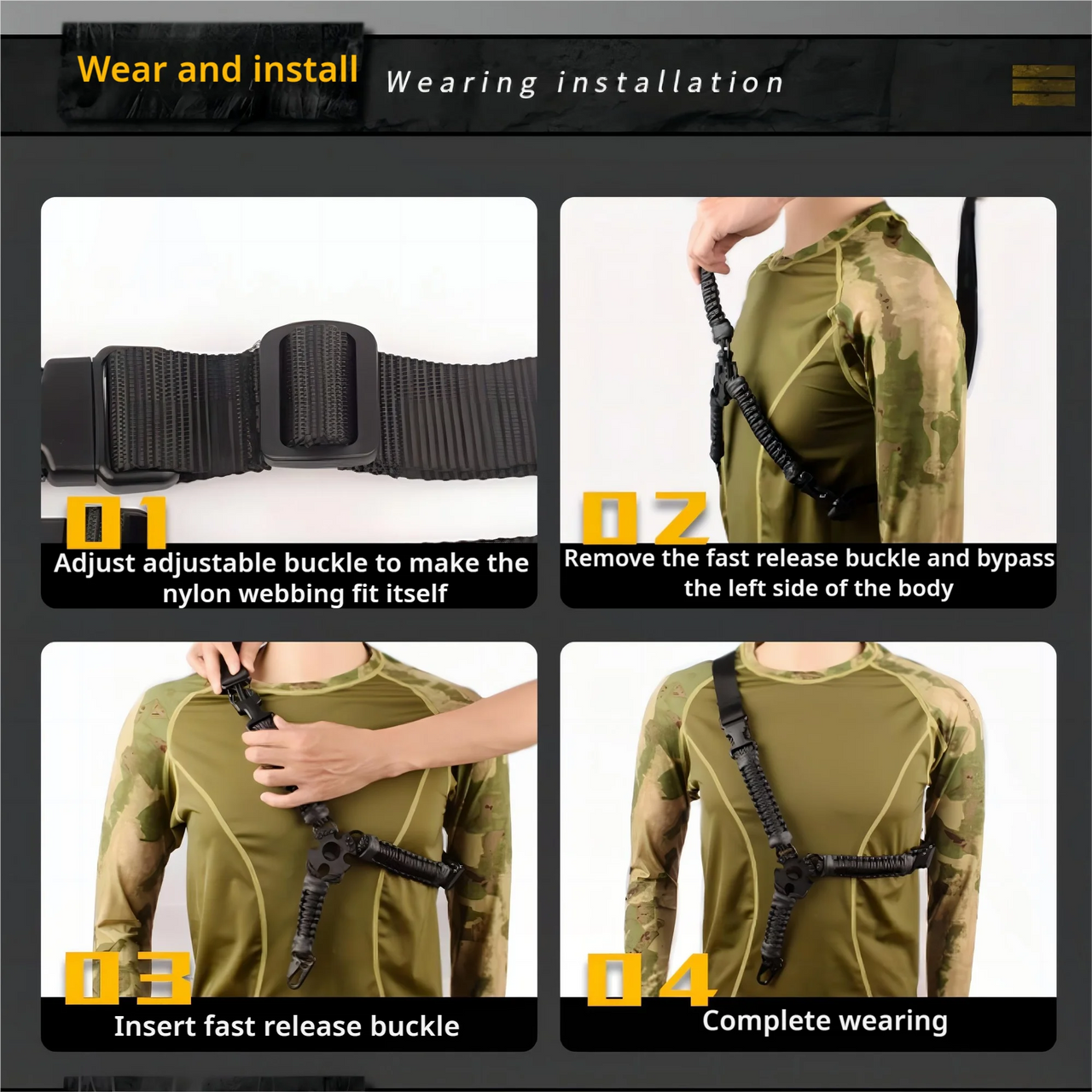 Wear and install Wearing installation

01
Adjust adjustable buckle to make the nylon webbing fit itself

02
Remove the fast release buckle and bypass the left side of the body

03
Insert fast release buckle

04
Complete wearing