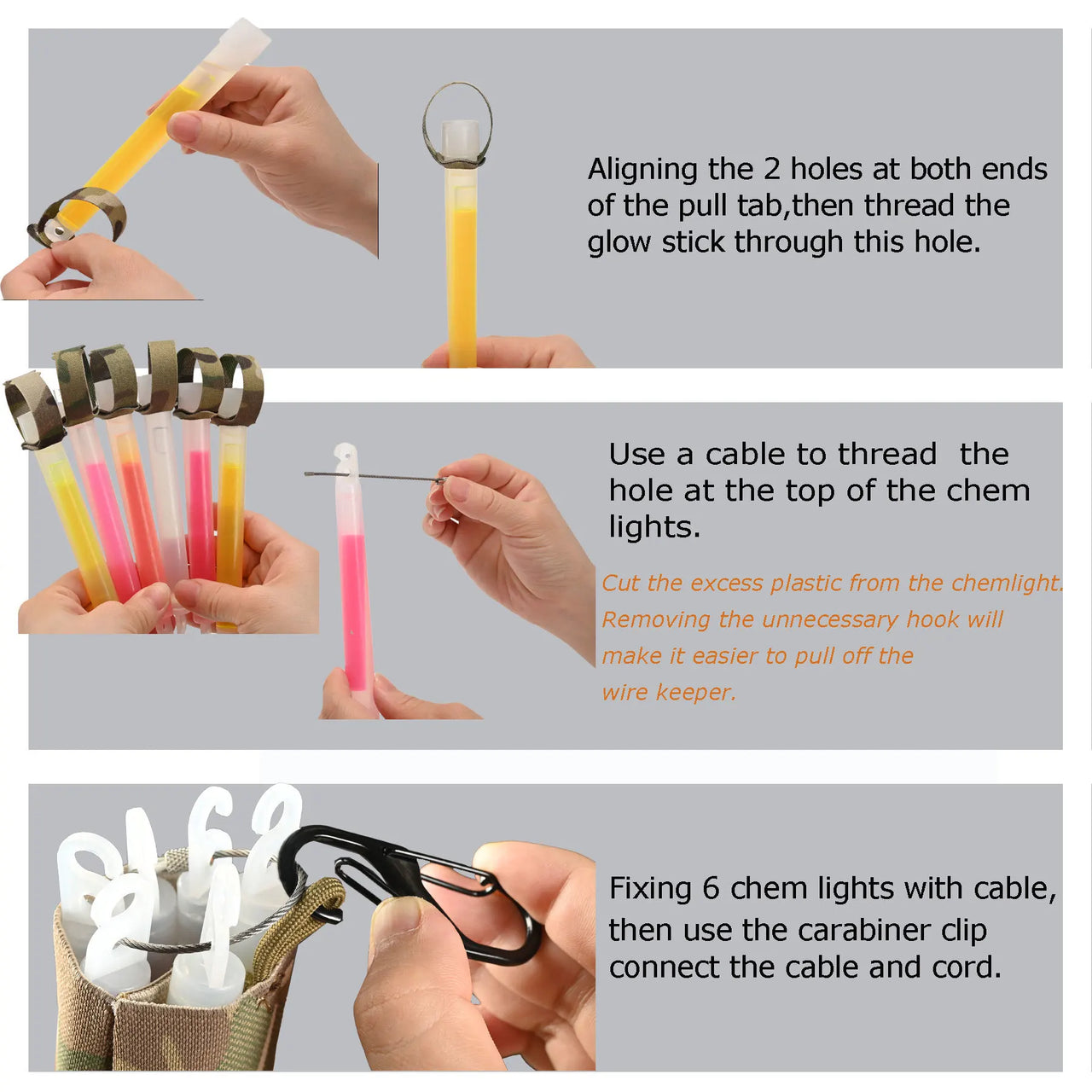 Aligning the 2 holes at both ends of the pull tab,then thread the glow stick through this hole.

Use a cable to thread the hole at the top of the chem lights.

Cut the excess plastic from the chemlight. Removing the unnecessary hook will make it easier to pull off the wire keeper.

Fixing 6 chem lights with cable, then use the carabiner clip connect the cable and cord.